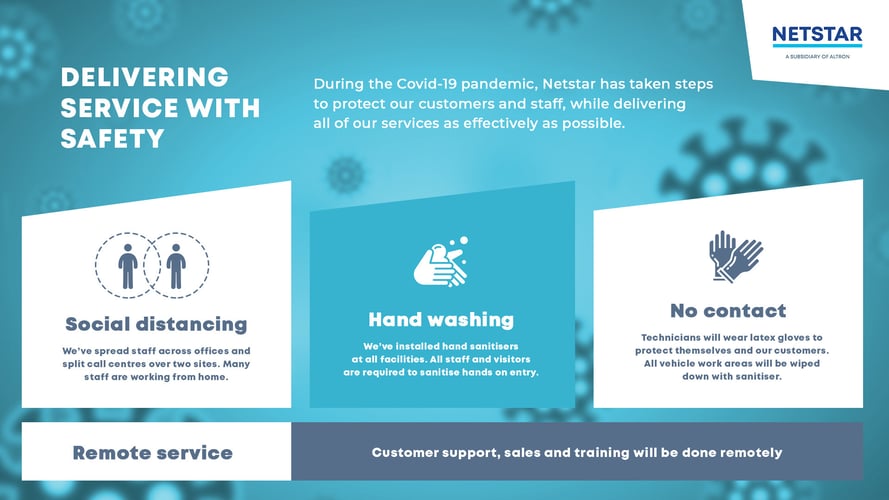 NETSTAR
A SUBSIDIARY OF ALTRON

DELIVERING SERVICE WITH SAFETY

During the Covid-19 pandemic, Netstar has taken steps to protect our customers and staff, while delivering all of our services as effectively as possible.

Social distancing

We've spread staff across offices and split call centres over two sites. Many staff are working from home.

Hand washing

We've installed hand sanitisers at all facilities. All staff and visitors are required to sanitise hands on entry.

No contact

Technicians will wear latex gloves to protect themselves and our customers. All vehicle work areas will be wiped down with sanitiser.

Remote service

Customer support, sales and training will be done remotely